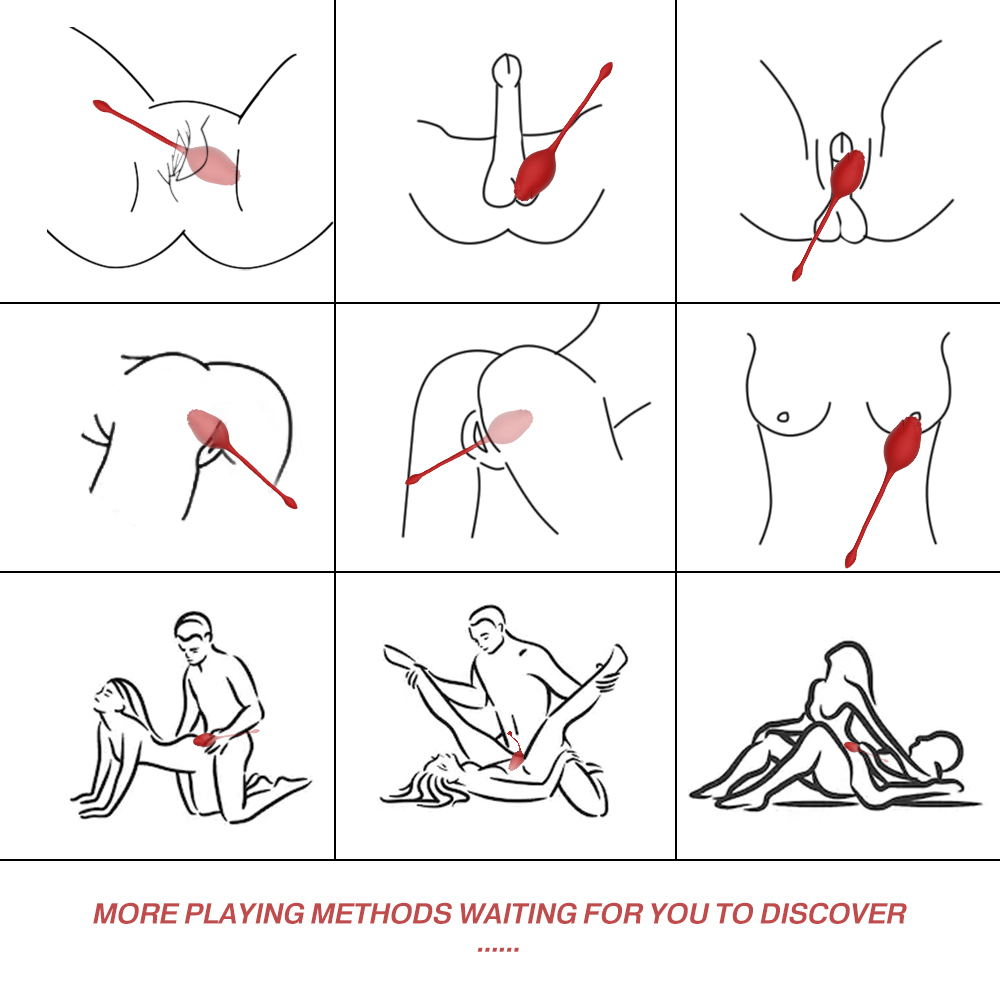 MORE PLAYING METHODS WAITING FOR YOU TO DISCOVER

......